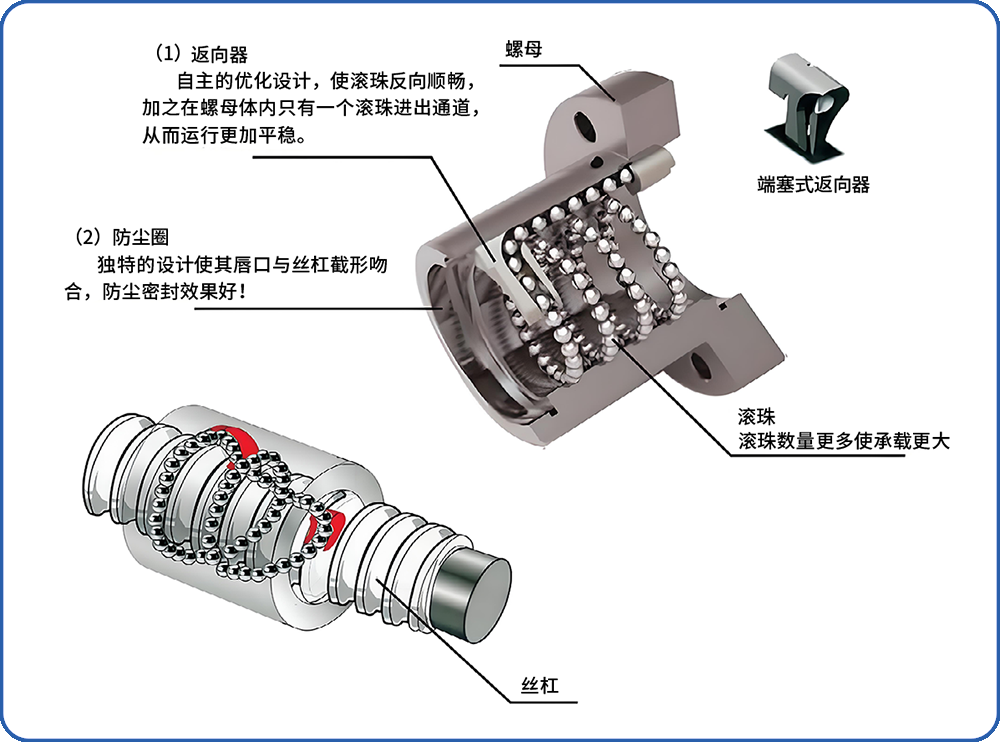 （1）返向器

自主的优化设计，使滚珠反向顺畅，加之在螺母体内只有一个滚珠进出通道，从而运行更加平稳。

螺母

端塞式返向器

（2）防尘圈

独特的设计使其唇口与丝杠截形吻合，防尘密封效果好！

滚珠
滚珠数量更多使承载更大

丝杠